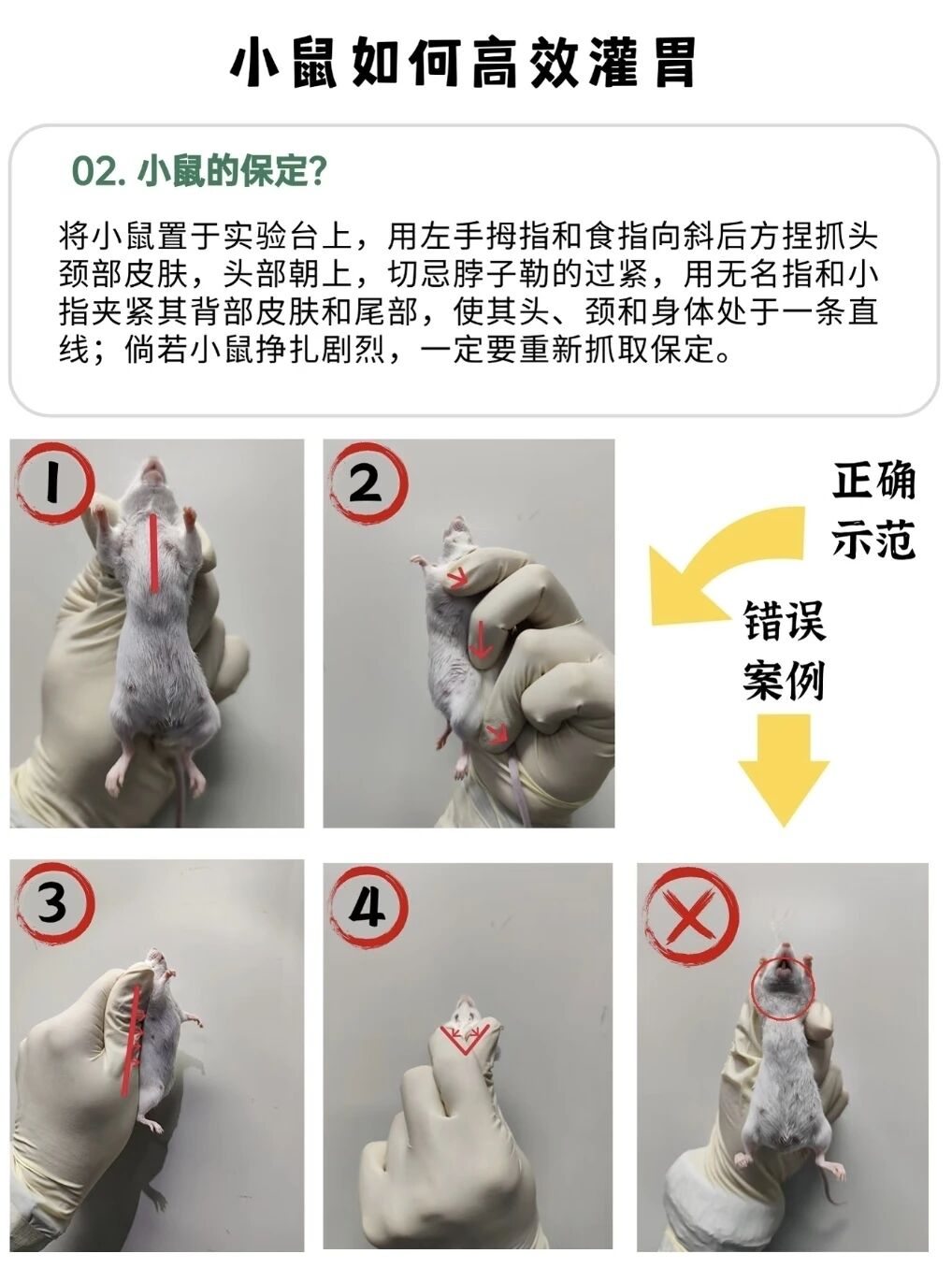 小鼠如何高效灌胃

02. 小鼠的保定?

将小鼠置于实验台上，用左手拇指和食指向斜后方捏抓头颈部皮肤，头部朝上，切忌脖子勒的过紧，用无名指和小指夹紧其背部皮肤和尾部，使其头、颈和身体处于一条直线；倘若小鼠挣扎剧烈，一定要重新抓取保定。

1

2

正确示范

错误案例

3

4