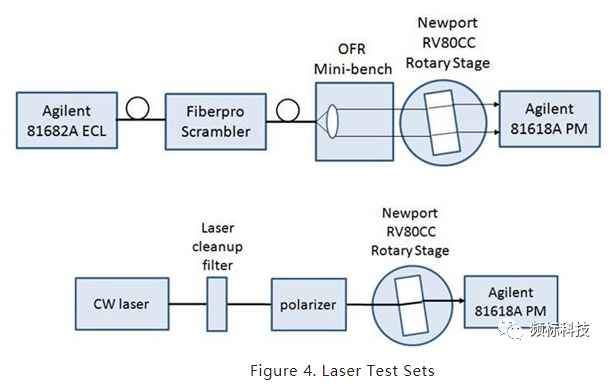 Agilent 81682A ECL

Fiberpro Scrambler

OFR Mini-bench

Newport RV80CC Rotary Stage

Agilent 81618A PM

CW laser

Laser cleanup filter

polarizer

Newport RV80CC Rotary Stage

Agilent 81618A PM

频标科技

Figure 4. Laser Test Sets