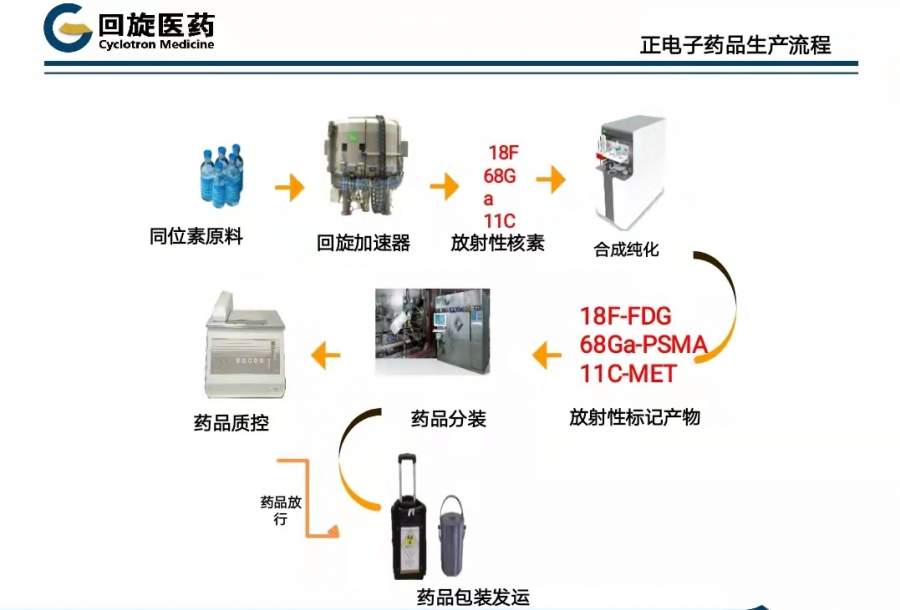 回旋医药
Cyclotron Medicine

正电子药品生产流程

同位素原料

回旋加速器

18F
68Ga
11C
放射性核素

合成纯化

18F-FDG
68Ga-PSMA
11C-MET
放射性标记产物

药品分装

药品质控

药品放行

药品包装发运