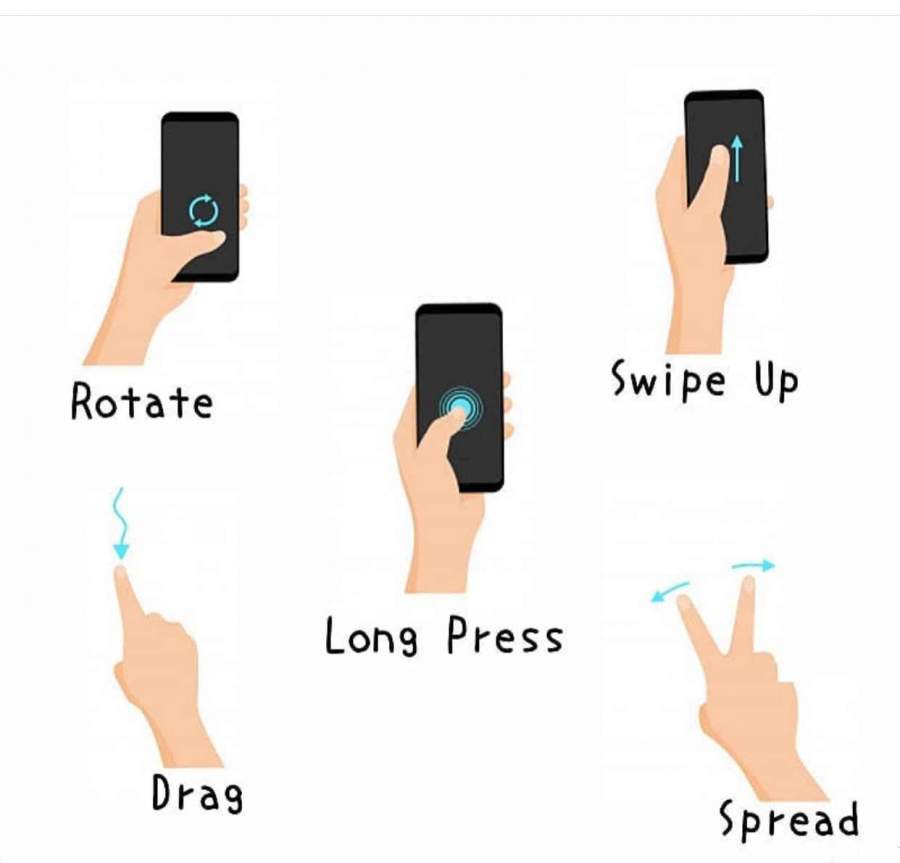 Rotate

Swipe Up

Long Press

Drag

Spread