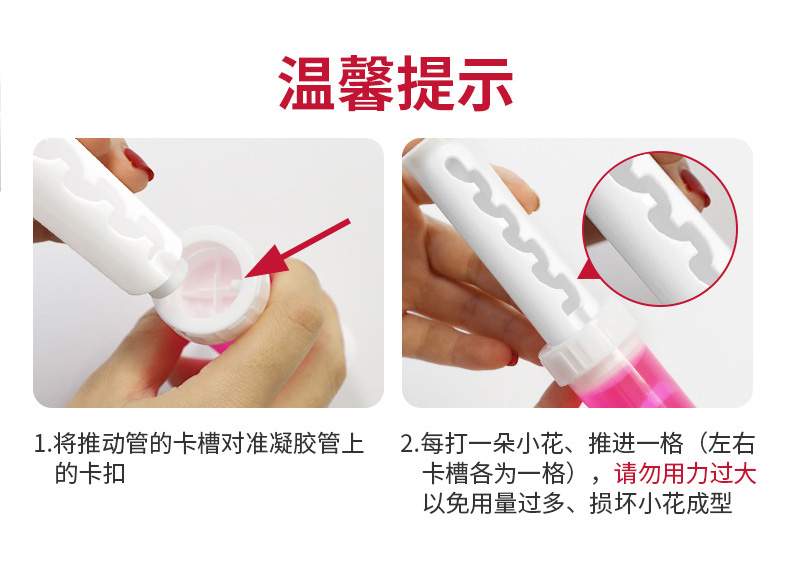 温馨提示

1.将推动管的卡槽对准凝胶管上的卡扣

2.每打一朵小花、推进一格（左右卡槽各为一格），请勿用力过大以免用量过多、损坏小花成型