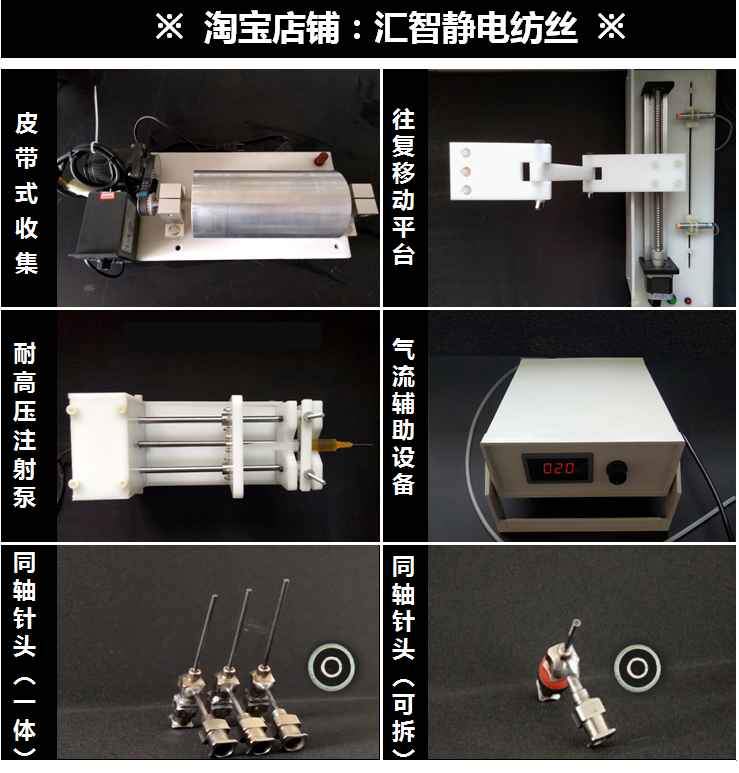 ※ 淘宝店铺：汇智静电纺丝 ※

皮带式收集

往复移动平台

耐高压注射泵

气流辅助设备

020

同轴针头（一体）

同轴针头（可拆）