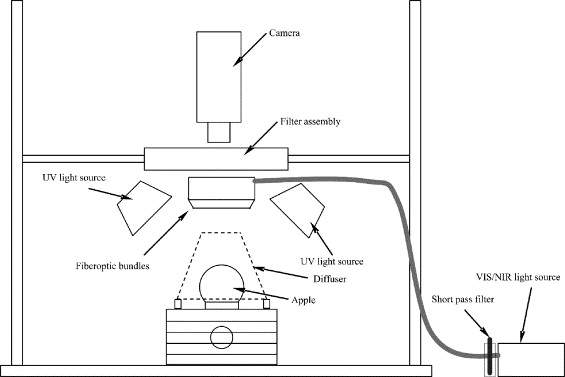 Camera

Filter assembly

UV light source

Fiberoptic bundles

UV light source

Diffuser

Apple

VIS/NIR light source

Short pass filter