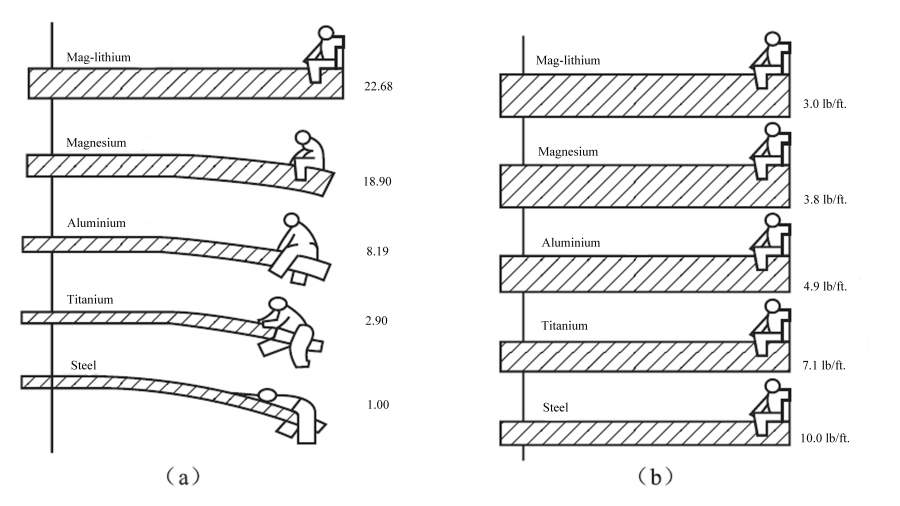 Mag-lithium
22.68
Magnesium
18.90
Aluminium
8.19
Titanium
2.90
Steel
1.00
（a）

Mag-lithium
3.0 lb/ft.
Magnesium
3.8 lb/ft.
Aluminium
4.9 lb/ft.
Titanium
7.1 lb/ft.
Steel
10.0 lb/ft.
（b）